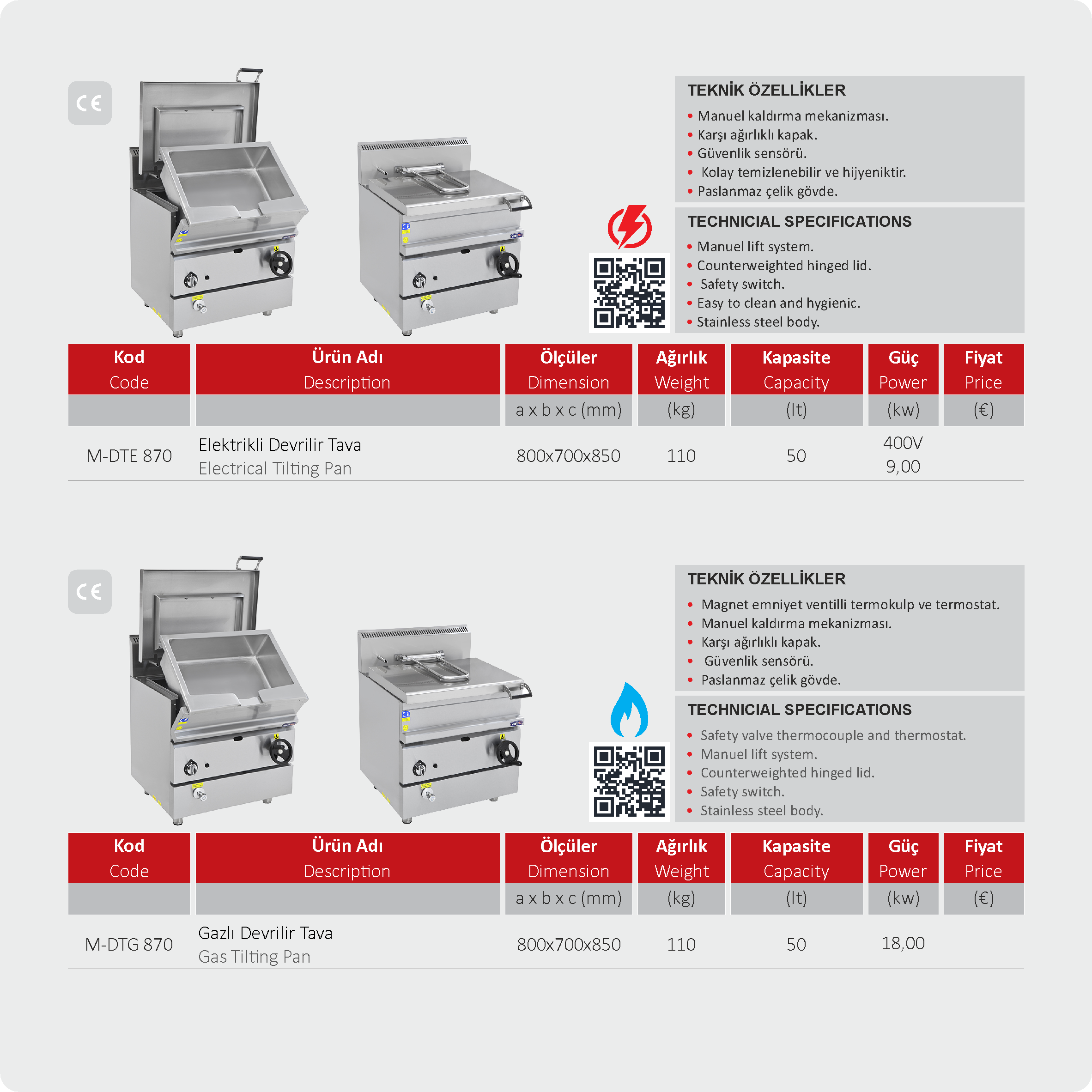 CE

TEKNİK ÖZELLİKLER
• Manuel kaldırma mekanizması.
• Karşı ağırlıklı kapak.
• Güvenlik sensörü.
• Kolay temizlenebilir ve hijyeniktir.
• Paslanmaz çelik gövde.

TECHNICIAL SPECIFICATIONS
• Manuel lift system.
• Counterweighted hinged lid.
• Safety switch.
• Easy to clean and hygienic.
• Stainless steel body.

| Kod Code | Ürün Adı Description | Ölçüler Dimension | Ağırlık Weight | Kapasite Capacity | Güç Power | Fiyat Price |
|---|---|---|---|---|---|---|
| | | a x b x c (mm) | (kg) | (lt) | (kw) | (€) |
| M-DTE 870 | Elektrikli Devrilir Tava Electrical Tilting Pan | 800x700x850 | 110 | 50 | 400V 9,00 | |

CE

TEKNİK ÖZELLİKLER
• Magnet emniyet ventilli termokulp ve termostat.
• Manuel kaldırma mekanizması.
• Karşı ağırlıklı kapak.
• Güvenlik sensörü.
• Paslanmaz çelik gövde.

TECHNICIAL SPECIFICATIONS
• Safety valve thermocouple and thermostat.
• Manuel lift system.
• Counterweighted hinged lid.
• Safety switch.
• Stainless steel body.

| Kod Code | Ürün Adı Description | Ölçüler Dimension | Ağırlık Weight | Kapasite Capacity | Güç Power | Fiyat Price |
|---|---|---|---|---|---|---|
| | | a x b x c (mm) | (kg) | (lt) | (kw) | (€) |
| M-DTG 870 | Gazlı Devrilir Tava Gas Tilting Pan | 800x700x850 | 110 | 50 | 18,00 | |